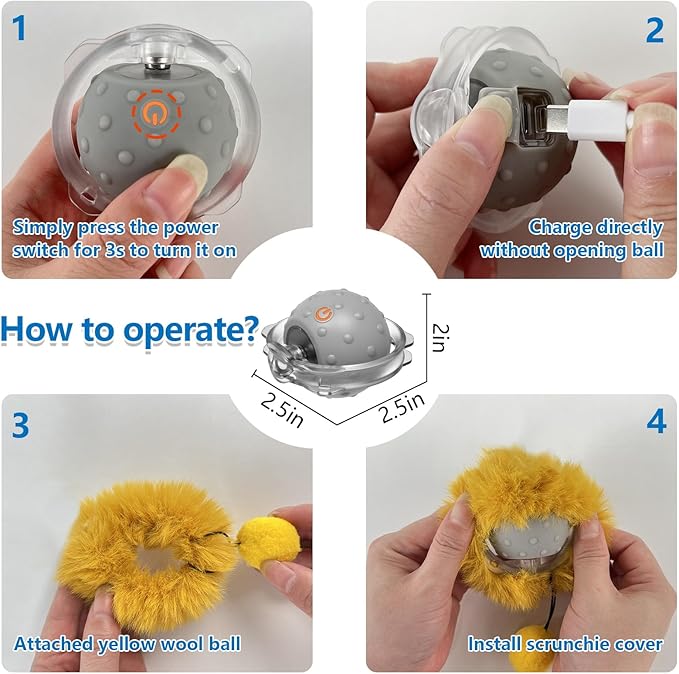 1

Simply press the power switch for 3s to turn it on

2

Charge directly without opening ball

How to operate?

2in

2.5in

2.5in

3

Attached yellow wool ball

4

Install scrunchie cover