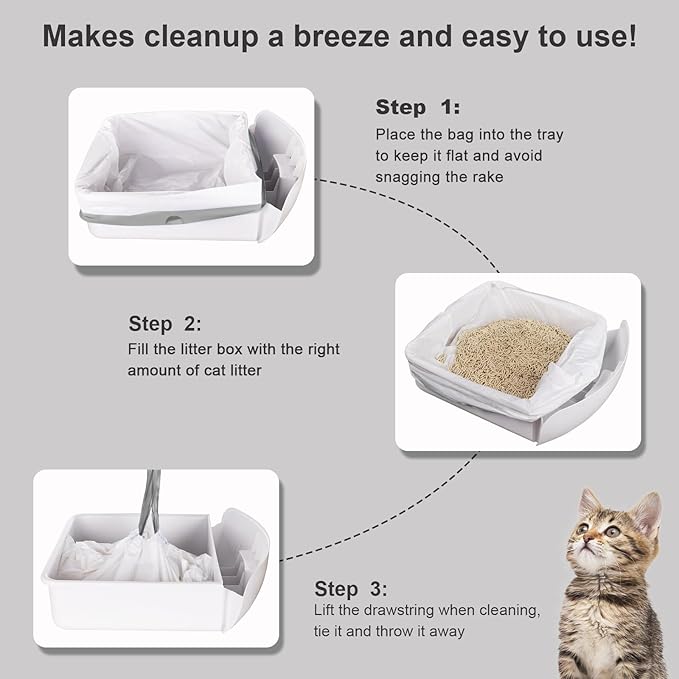 Makes cleanup a breeze and easy to use!

Step 1:
Place the bag into the tray to keep it flat and avoid snagging the rake

Step 2:
Fill the litter box with the right amount of cat litter

Step 3:
Lift the drawstring when cleaning, tie it and throw it away