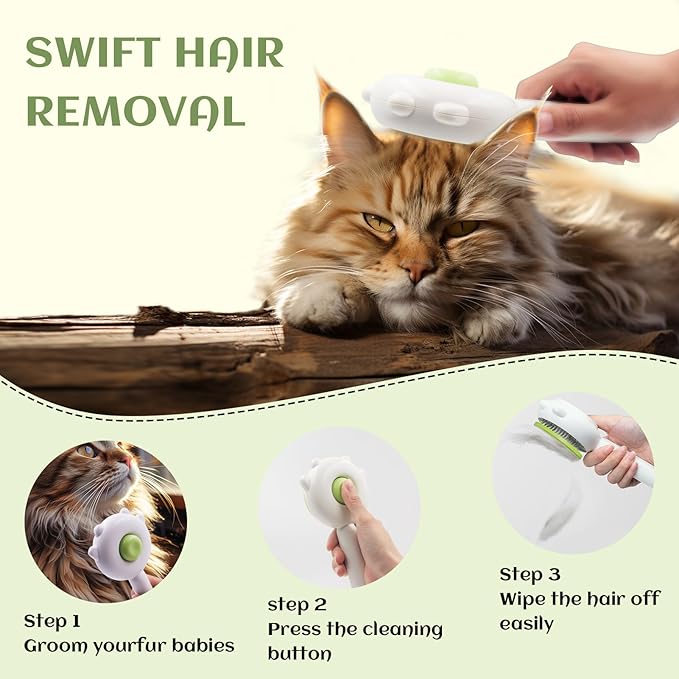 SWIFT HAIR REMOVAL

Step 1
Groom yourfur babies

step 2
Press the cleaning button

Step 3
Wipe the hair off easily