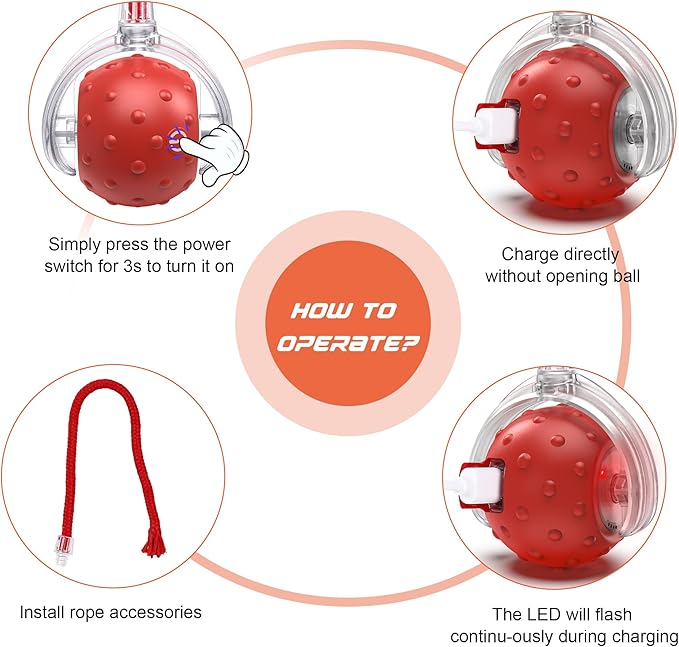 Simply press the power switch for 3s to turn it on

Charge directly without opening ball

HOW TO OPERATE?

Install rope accessories

The LED will flash continu-ously during charging