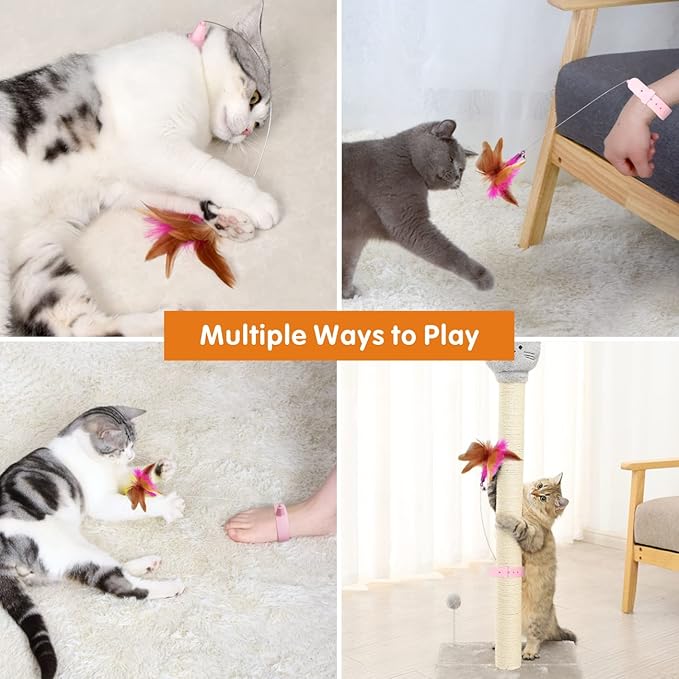 Multiple Ways to Play