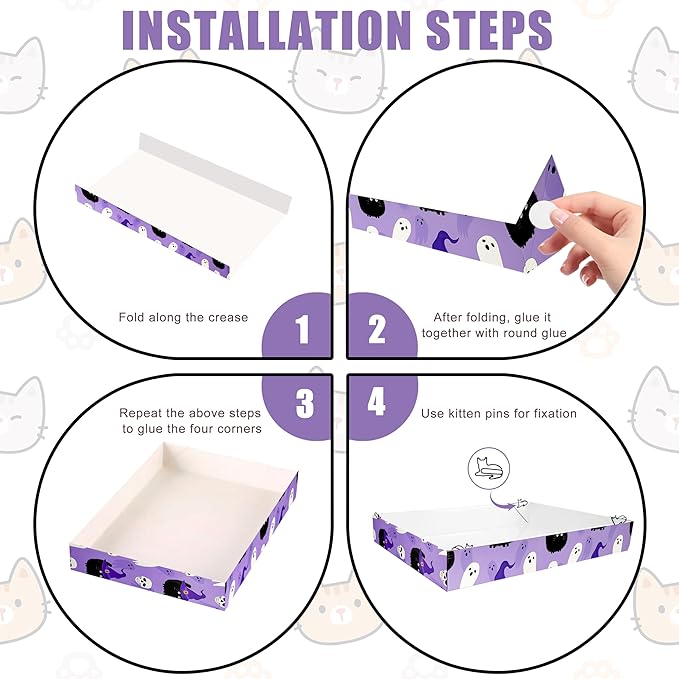 INSTALLATION STEPS

Fold along the crease

1

2

After folding, glue it together with round glue

3

Repeat the above steps to glue the four corners

4

Use kitten pins for fixation