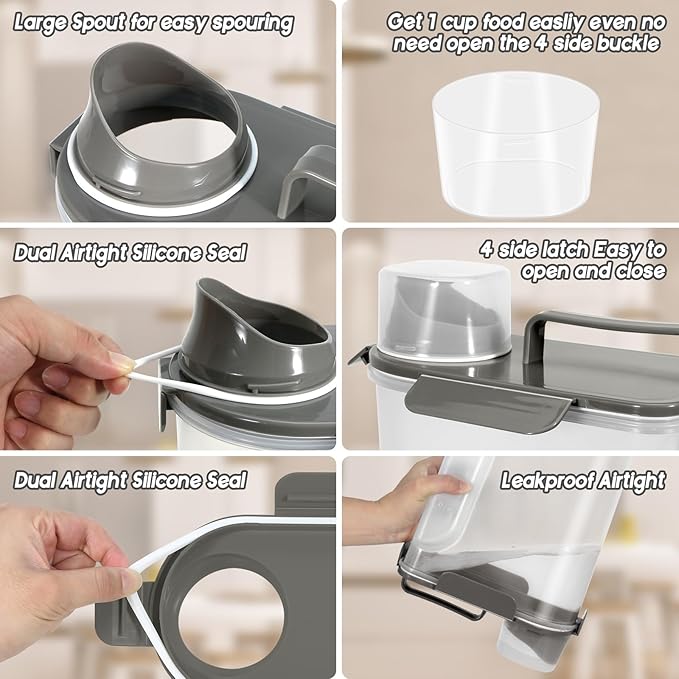 Large Spout for easy spouring

Get 1 cup food easily even no need open the 4 side buckle

Dual Airtight Silicone Seal

4 side latch Easy to open and close

Dual Airtight Silicone Seal

Leakproof Airtight