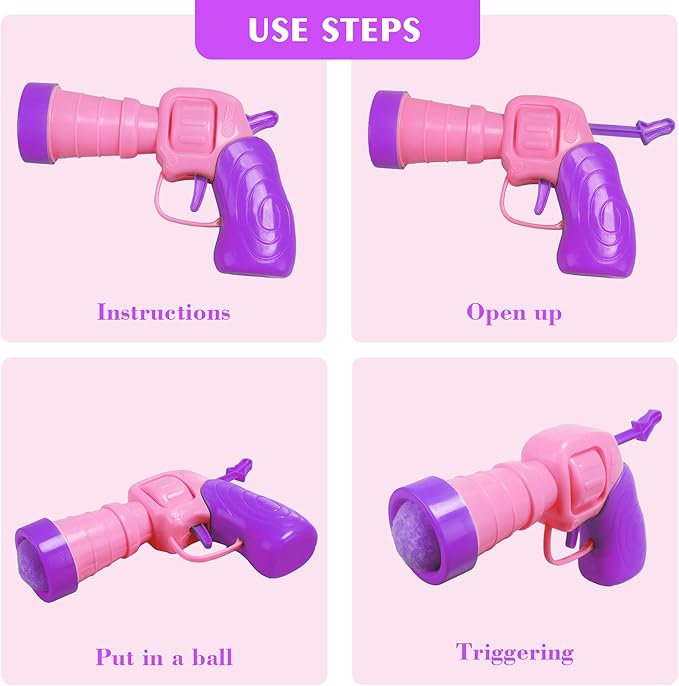 USE STEPS

Instructions

Open up

Put in a ball

Triggering