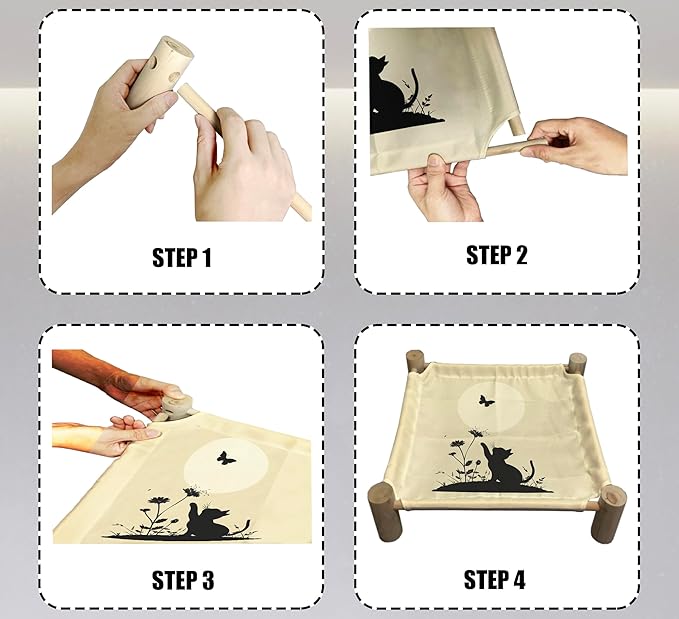 STEP 1

STEP 2

STEP 3

STEP 4