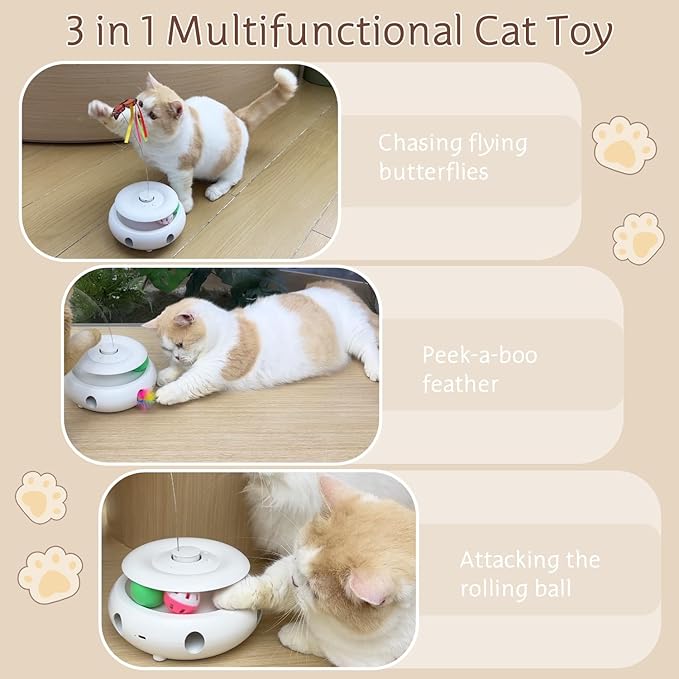 3 in 1 Multifunctional Cat Toy

Chasing flying butterflies

Peek-a-boo feather

Attacking the rolling ball