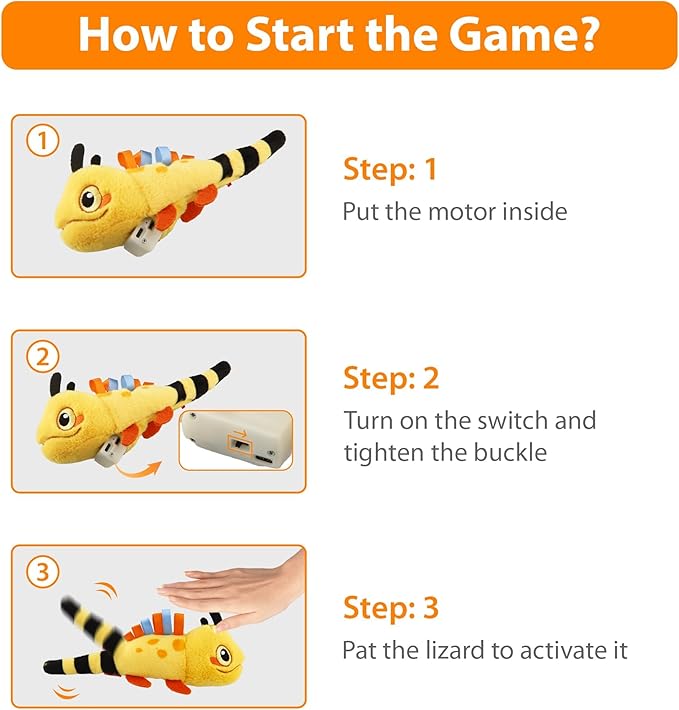 How to Start the Game?

1

Step: 1
Put the motor inside

2

Step: 2
Turn on the switch and tighten the buckle

3

Step: 3
Pat the lizard to activate it