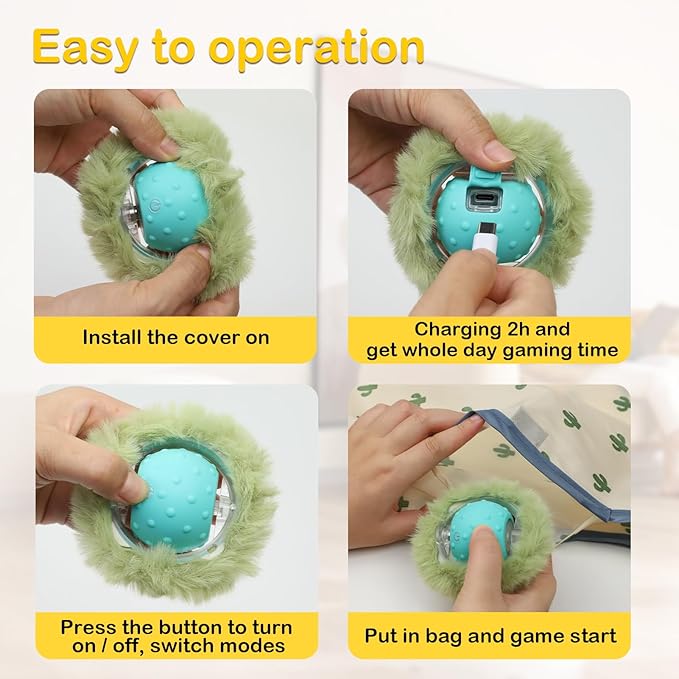 Easy to operation

Install the cover on

Charging 2h and get whole day gaming time

Press the button to turn on / off, switch modes

Put in bag and game start