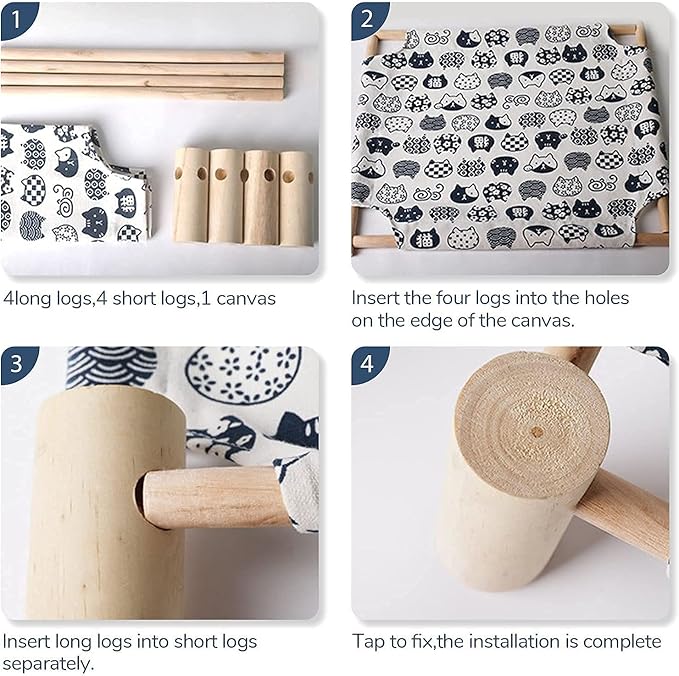 1

4long logs,4 short logs,1 canvas

2

Insert the four logs into the holes on the edge of the canvas.

3

Insert long logs into short logs separately.

4

Tap to fix,the installation is complete