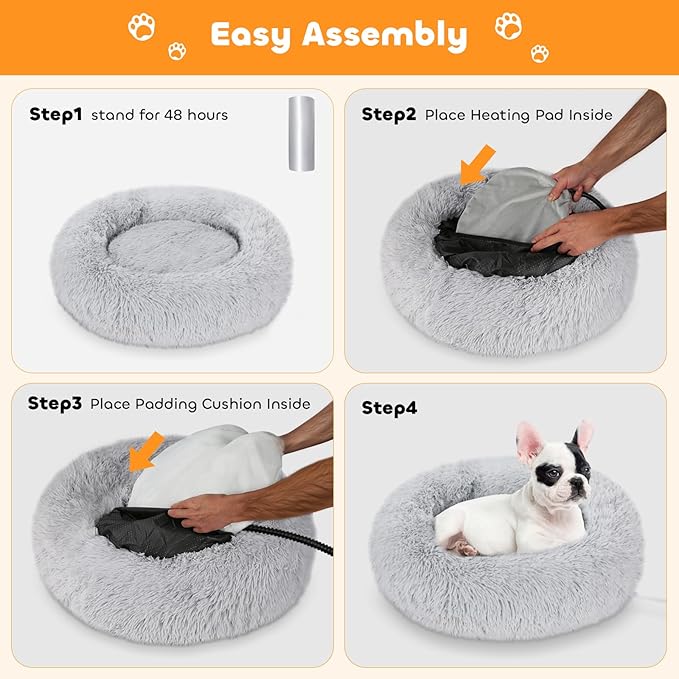 Easy Assembly

Step1 stand for 48 hours

Step2 Place Heating Pad Inside

Step3 Place Padding Cushion Inside

Step4