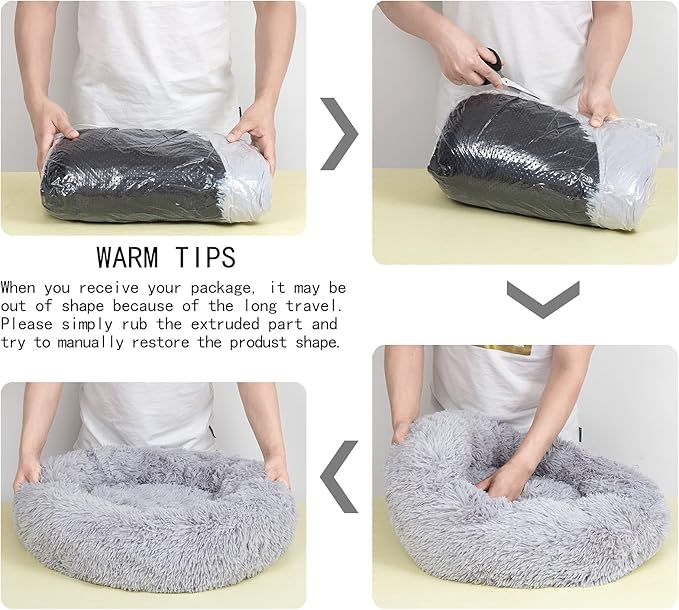 WARM TIPS

When you receive your package, it may be out of shape because of the long travel. Please simply rub the extruded part and try to manually restore the produst shape.