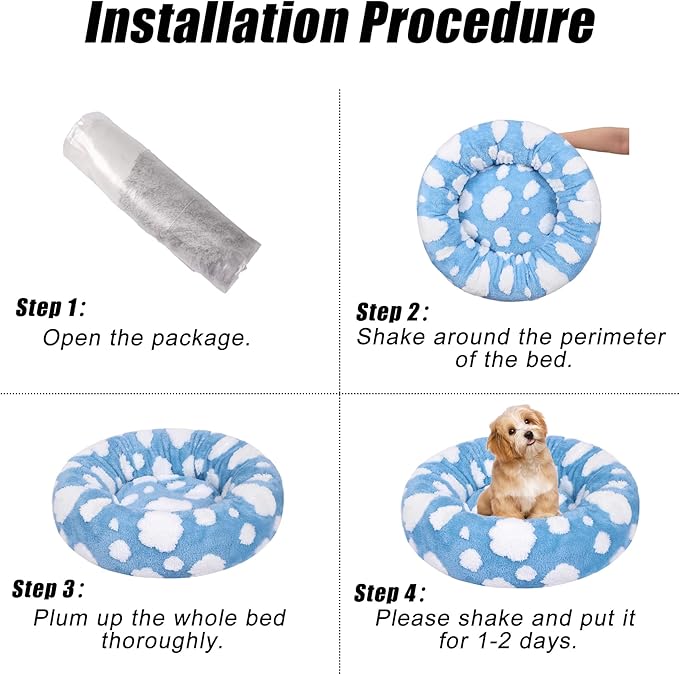 Installation Procedure

Step 1:
Open the package.

Step 2:
Shake around the perimeter of the bed.

Step 3:
Plum up the whole bed thoroughly.

Step 4:
Please shake and put it for 1-2 days.