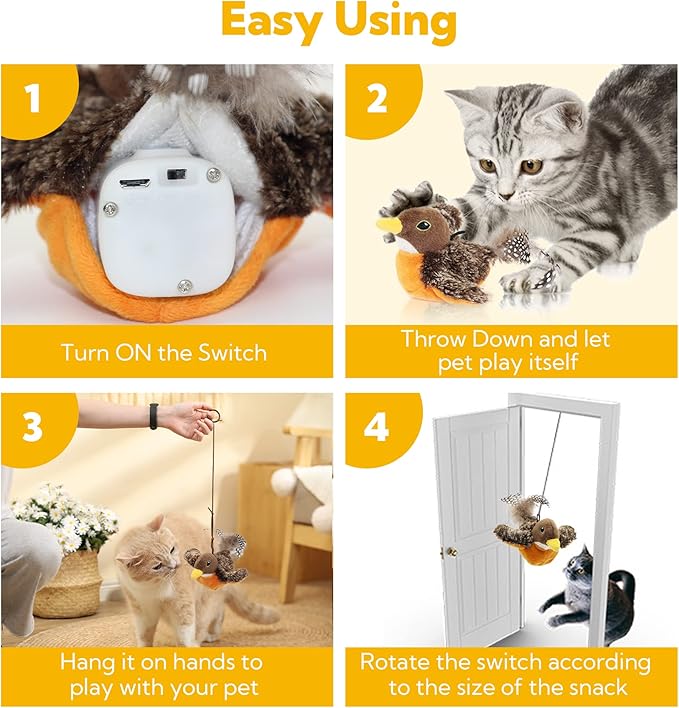 Easy Using

1

Turn ON the Switch

2

Throw Down and let pet play itself

3

Hang it on hands to play with your pet

4

Rotate the switch according to the size of the snack