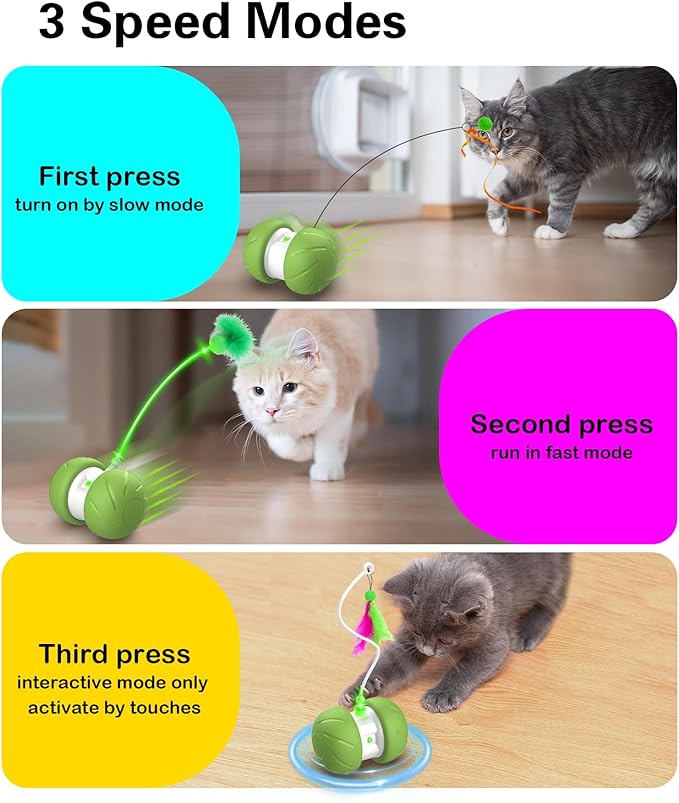 3 Speed Modes

First press
turn on by slow mode

Second press
run in fast mode

Third press
interactive mode only activate by touches