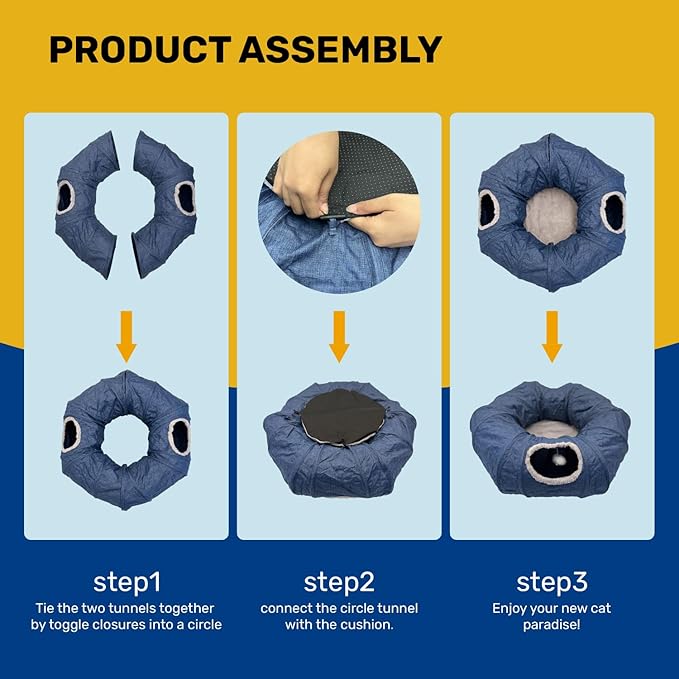 PRODUCT ASSEMBLY

step1
Tie the two tunnels together by toggle closures into a circle

step2
connect the circle tunnel with the cushion.

step3
Enjoy your new cat paradise!