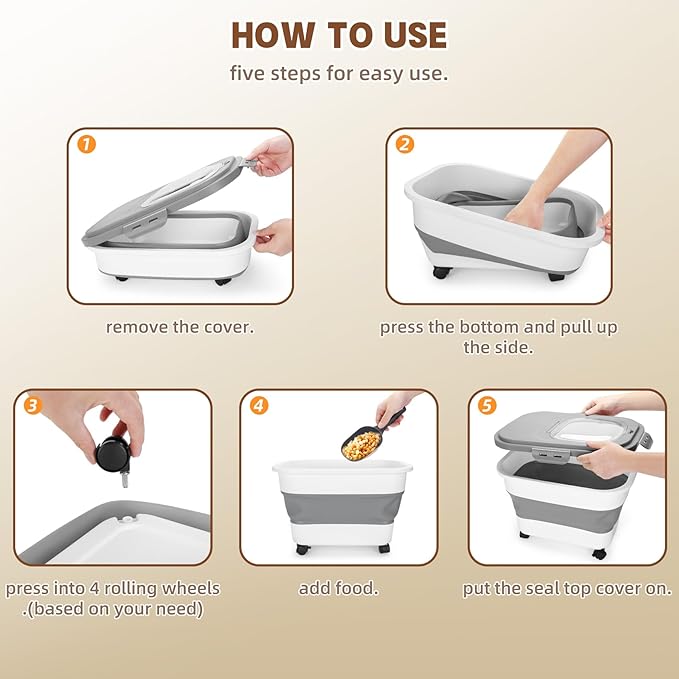 HOW TO USE

five steps for easy use.

1

remove the cover.

2

press the bottom and pull up the side.

3

press into 4 rolling wheels .(based on your need)

4

add food.

5

put the seal top cover on.