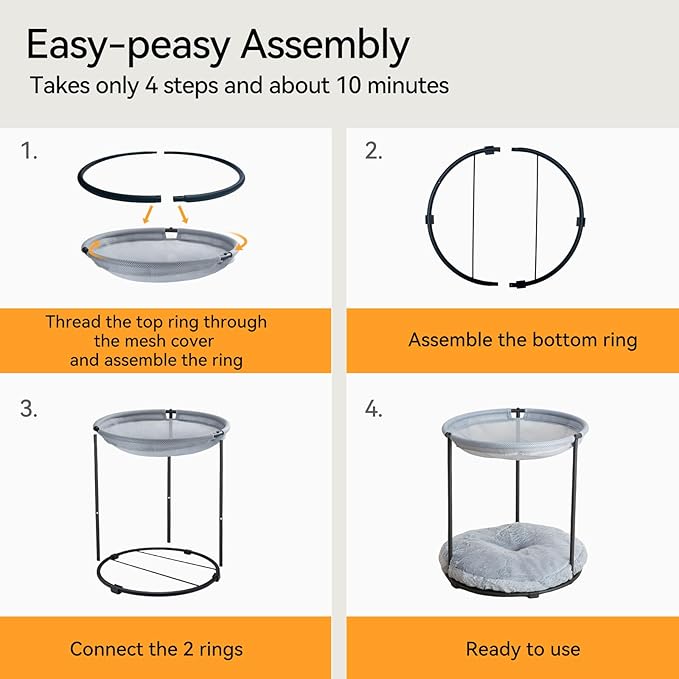 Easy-peasy Assembly
Takes only 4 steps and about 10 minutes

1.

Thread the top ring through the mesh cover and assemble the ring

2.

Assemble the bottom ring

3.

Connect the 2 rings

4.

Ready to use