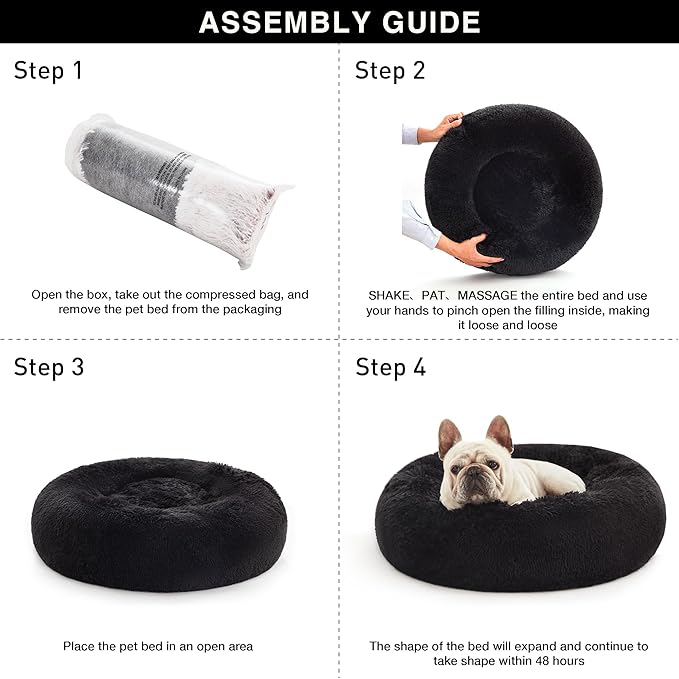 ASSEMBLY GUIDE

Step 1

Open the box, take out the compressed bag, and remove the pet bed from the packaging

Step 2

SHAKE、PAT、MASSAGE the entire bed and use your hands to pinch open the filling inside, making it loose and loose

Step 3

Place the pet bed in an open area

Step 4

The shape of the bed will expand and continue to take shape within 48 hours