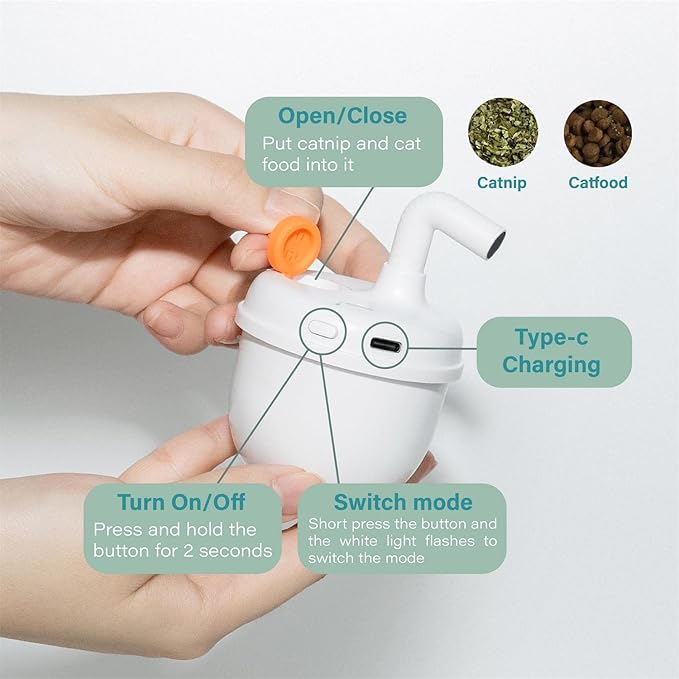 Open/Close
Put catnip and cat food into it

Catnip

Catfood

Type-c Charging

Turn On/Off
Press and hold the button for 2 seconds

Switch mode
Short press the button and the white light flashes to switch the mode