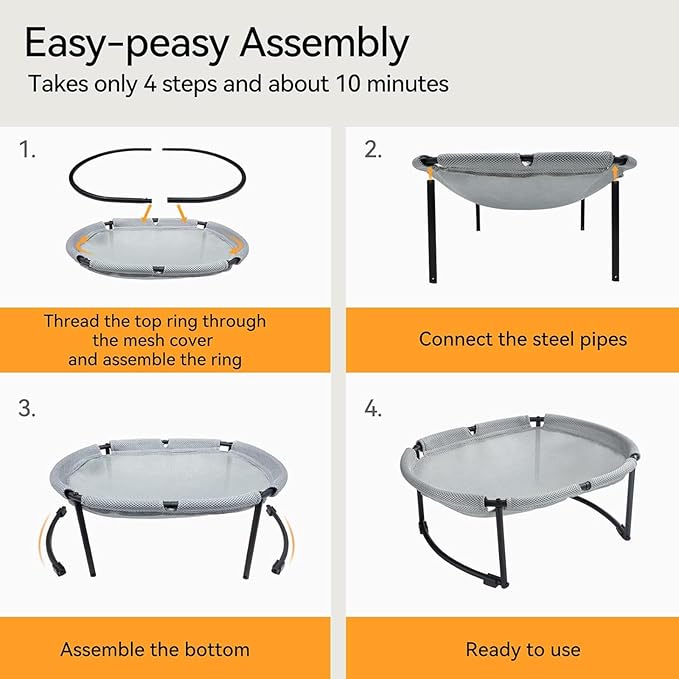 Easy-peasy Assembly
Takes only 4 steps and about 10 minutes

1.

Thread the top ring through the mesh cover and assemble the ring

2.

Connect the steel pipes

3.

Assemble the bottom

4.

Ready to use