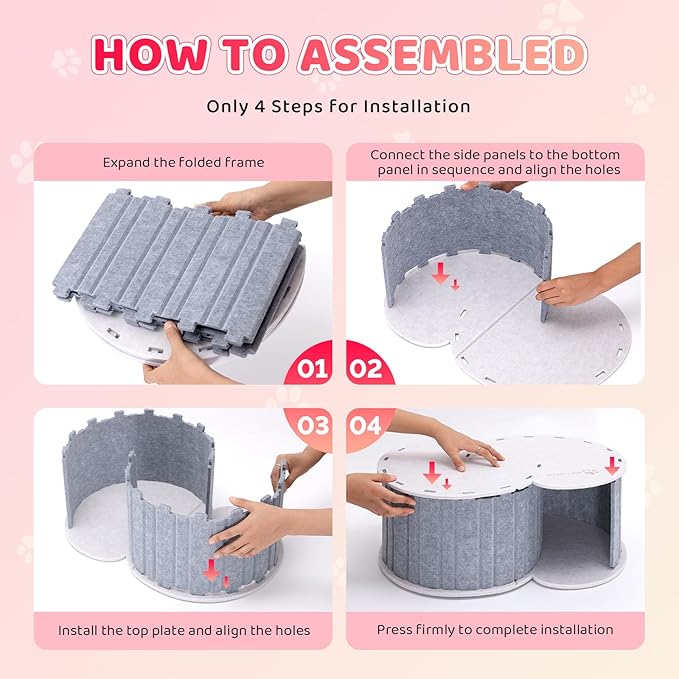 HOW TO ASSEMBLED

Only 4 Steps for Installation

Expand the folded frame

01

Connect the side panels to the bottom panel in sequence and align the holes

02

03

Install the top plate and align the holes

04

Press firmly to complete installation