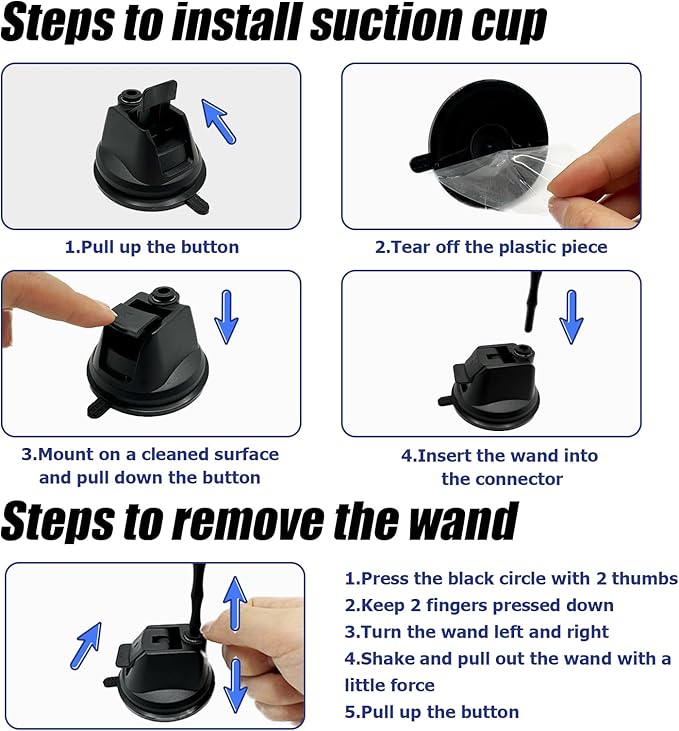 Steps to install suction cup

1.Pull up the button

2.Tear off the plastic piece

3.Mount on a cleaned surface and pull down the button

4.Insert the wand into the connector

Steps to remove the wand

1.Press the black circle with 2 thumbs
2.Keep 2 fingers pressed down
3.Turn the wand left and right
4.Shake and pull out the wand with a little force
5.Pull up the button