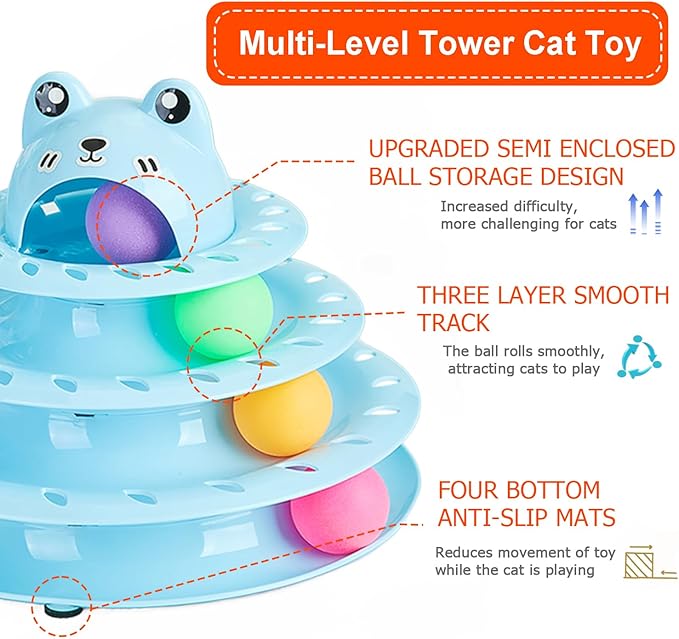 Multi-Level Tower Cat Toy

UPGRADED SEMI ENCLOSED BALL STORAGE DESIGN

Increased difficulty, more challenging for cats

THREE LAYER SMOOTH TRACK

The ball rolls smoothly, attracting cats to play

FOUR BOTTOM ANTI-SLIP MATS

Reduces movement of toy while the cat is playing