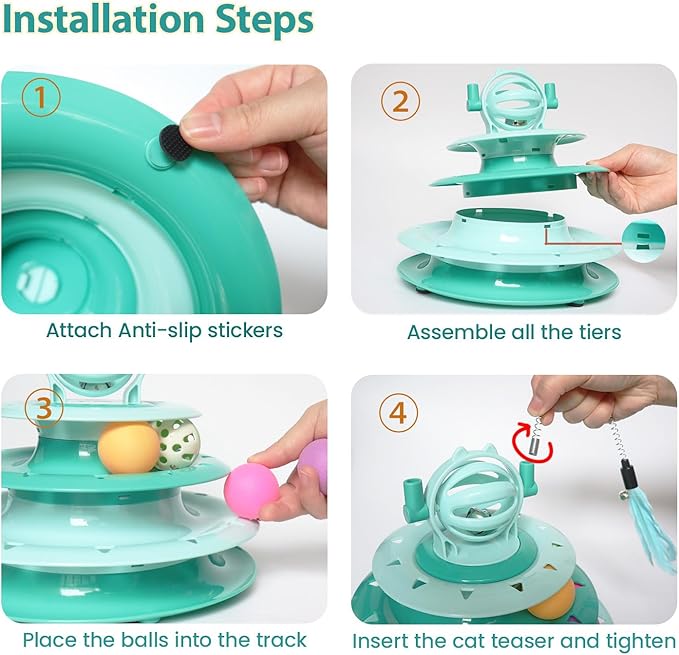 Installation Steps

1

Attach Anti-slip stickers

2

Assemble all the tiers

3

Place the balls into the track

4

Insert the cat teaser and tighten