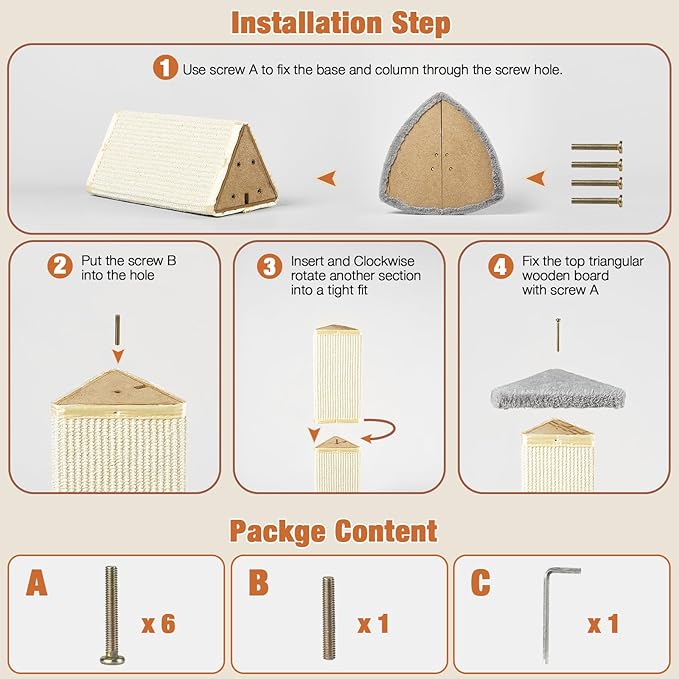 Installation Step

1 Use screw A to fix the base and column through the screw hole.

2 Put the screw B into the hole

3 Insert and Clockwise rotate another section into a tight fit

4 Fix the top triangular wooden board with screw A

Packge Content

A x 6

B x 1

C x 1