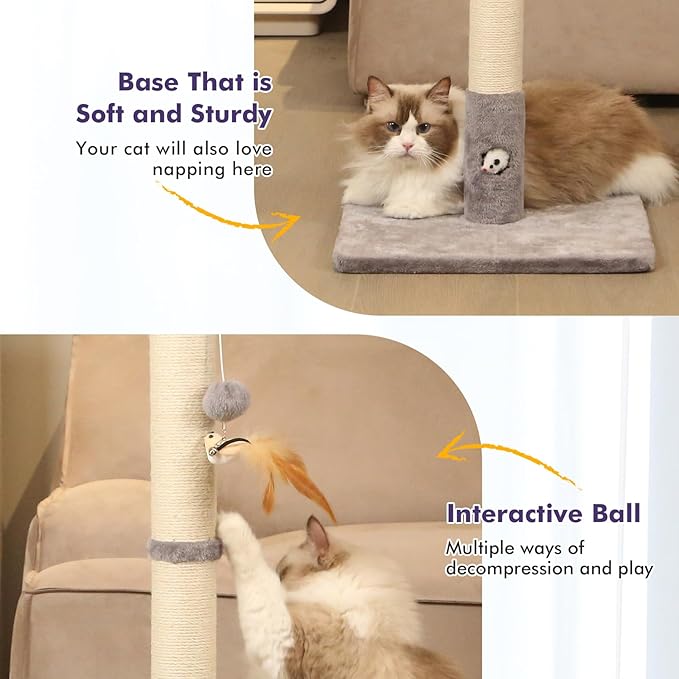 Base That is Soft and Sturdy

Your cat will also love napping here

Interactive Ball

Multiple ways of decompression and play