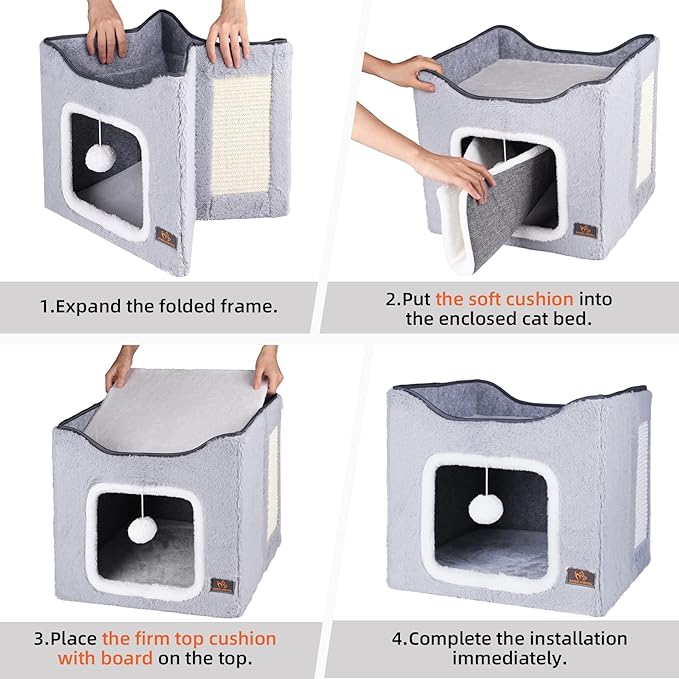 1.Expand the folded frame.

2.Put the soft cushion into the enclosed cat bed.

3.Place the firm top cushion with board on the top.

4.Complete the installation immediately.