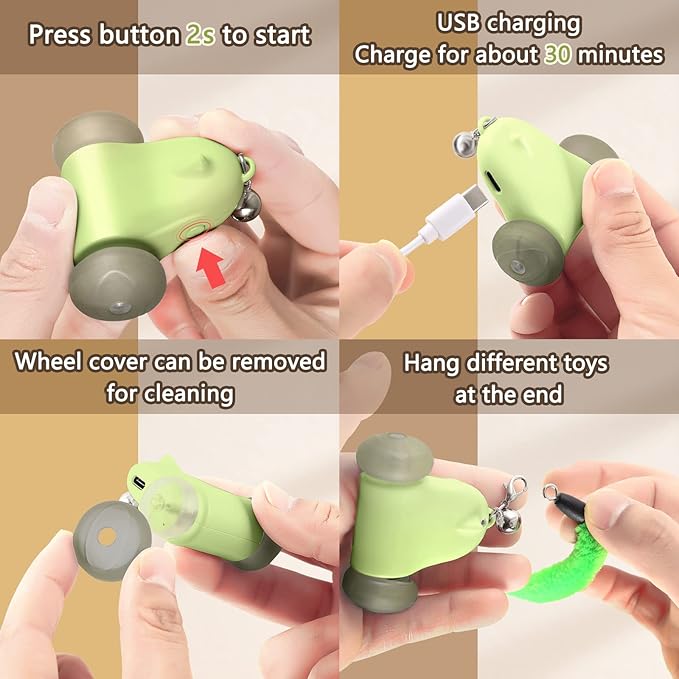 Press button 2s to start

USB charging
Charge for about 30 minutes

Wheel cover can be removed for cleaning

Hang different toys at the end