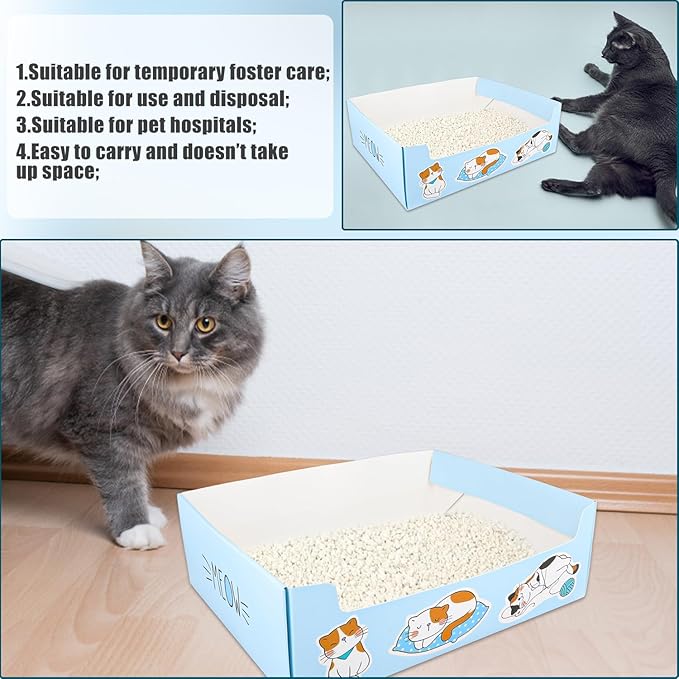 1.Suitable for temporary foster care;
2.Suitable for use and disposal;
3.Suitable for pet hospitals;
4.Easy to carry and doesn't take up space;

MEOW

MEOW