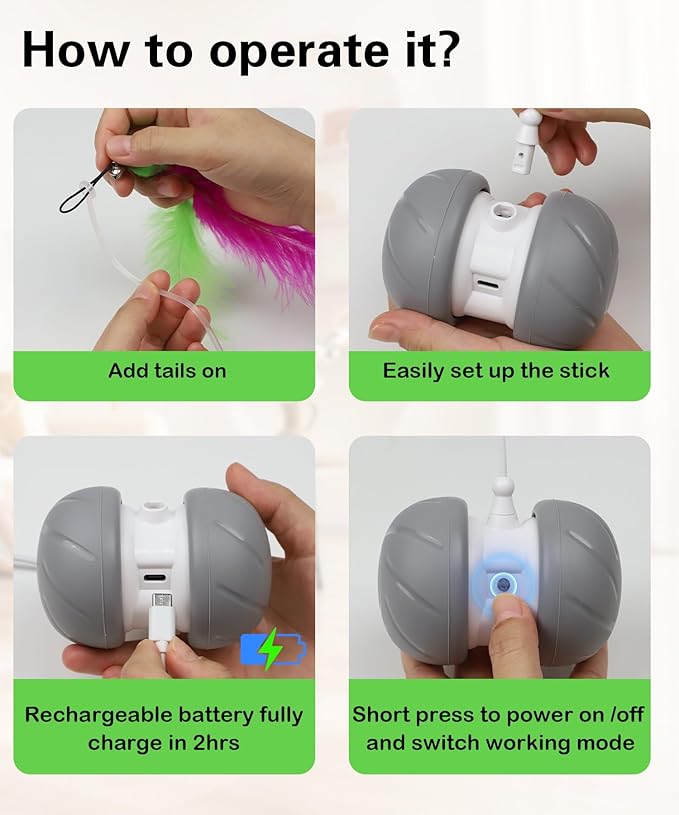 How to operate it?

Add tails on

Easily set up the stick

Rechargeable battery fully charge in 2hrs

Short press to power on /off and switch working mode