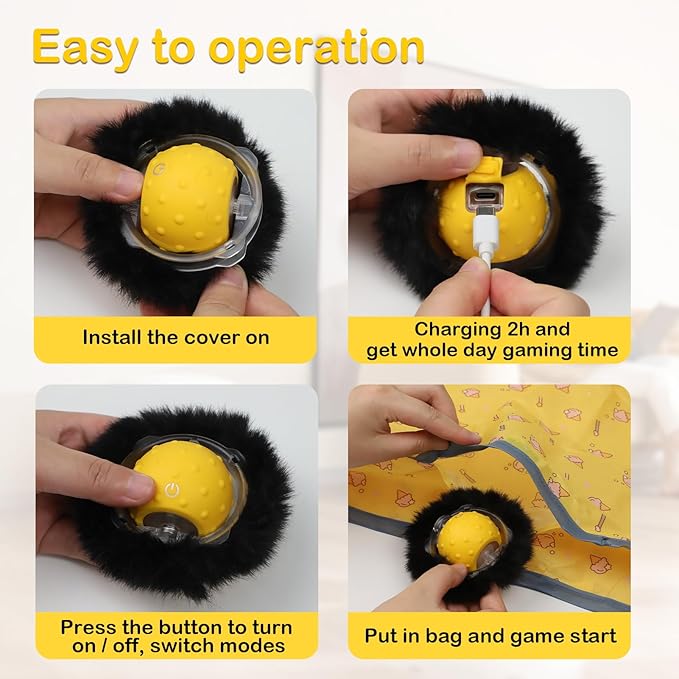 Easy to operation

Install the cover on

Charging 2h and get whole day gaming time

Press the button to turn on / off, switch modes

Put in bag and game start