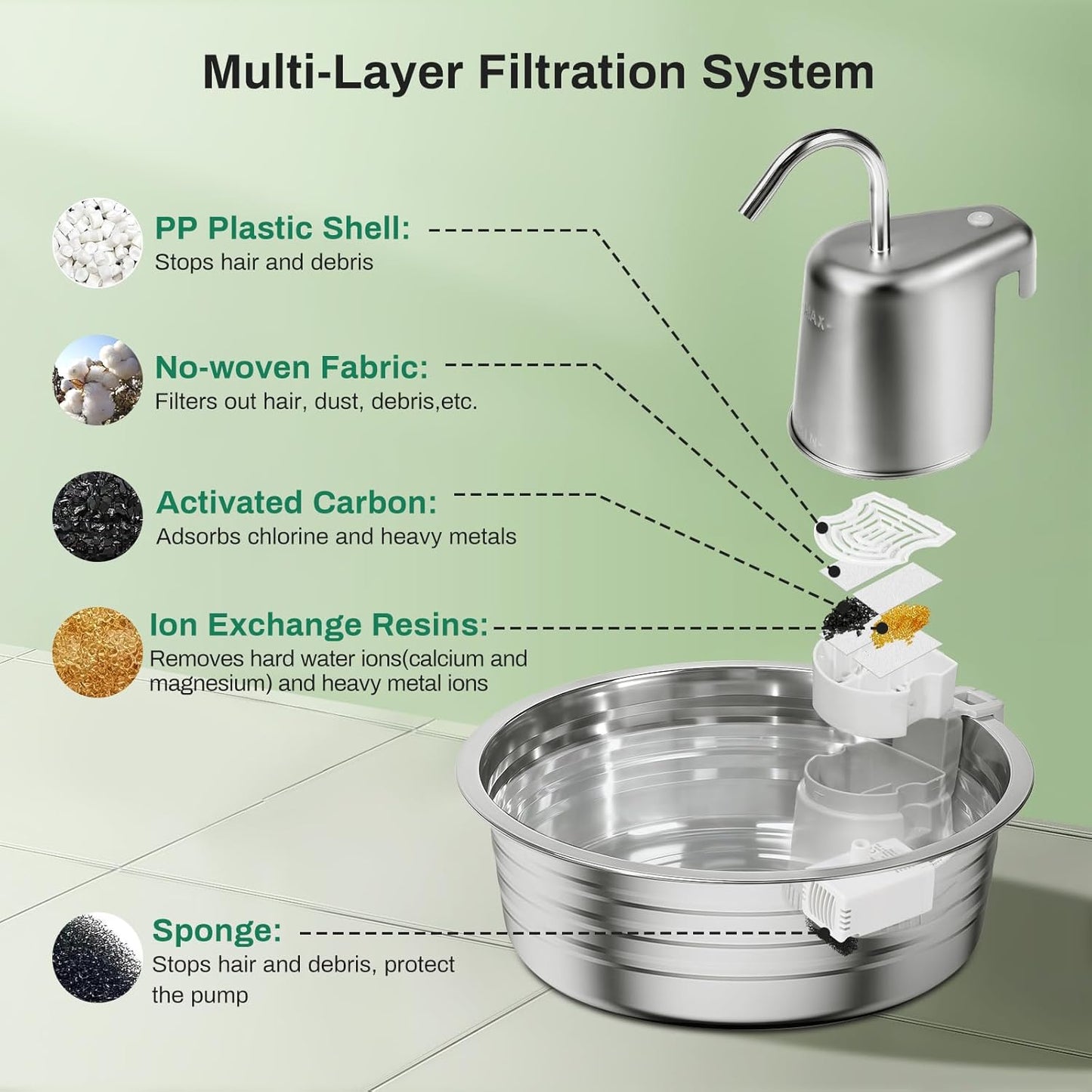 Multi-Layer Filtration System

PP Plastic Shell:
Stops hair and debris

No-woven Fabric:
Filters out hair, dust, debris,etc.

Activated Carbon:
Adsorbs chlorine and heavy metals

Ion Exchange Resins:
Removes hard water ions(calcium and magnesium) and heavy metal ions

Sponge:
Stops hair and debris, protect the pump

MAX