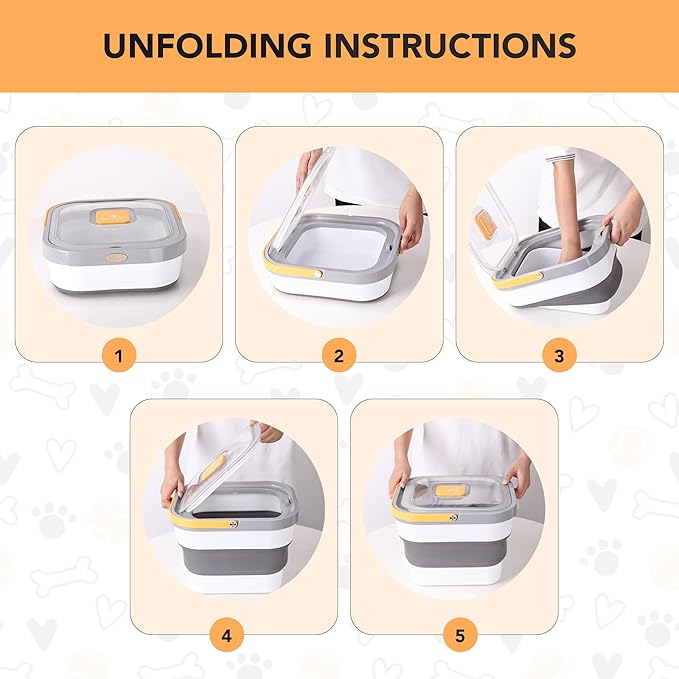 UNFOLDING INSTRUCTIONS

1

2

3

4

5