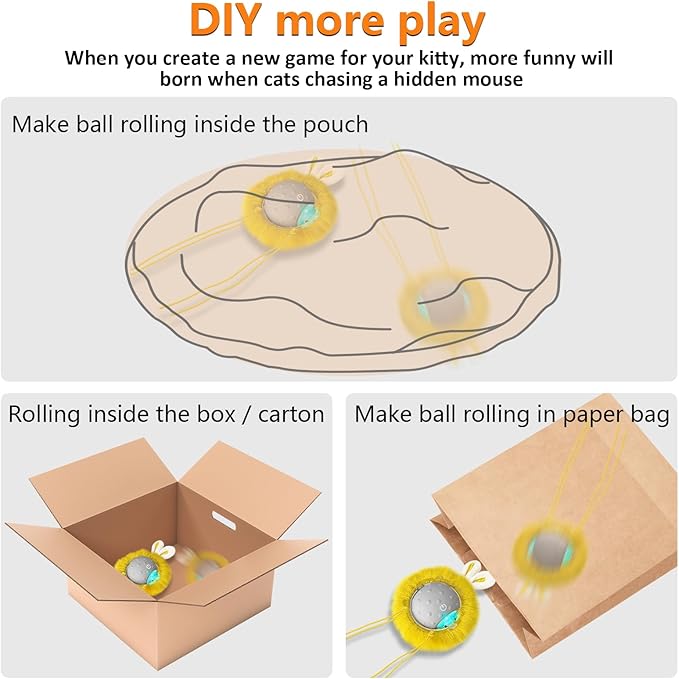 DIY more play

When you create a new game for your kitty, more funny will born when cats chasing a hidden mouse

Make ball rolling inside the pouch

Rolling inside the box / carton

Make ball rolling in paper bag