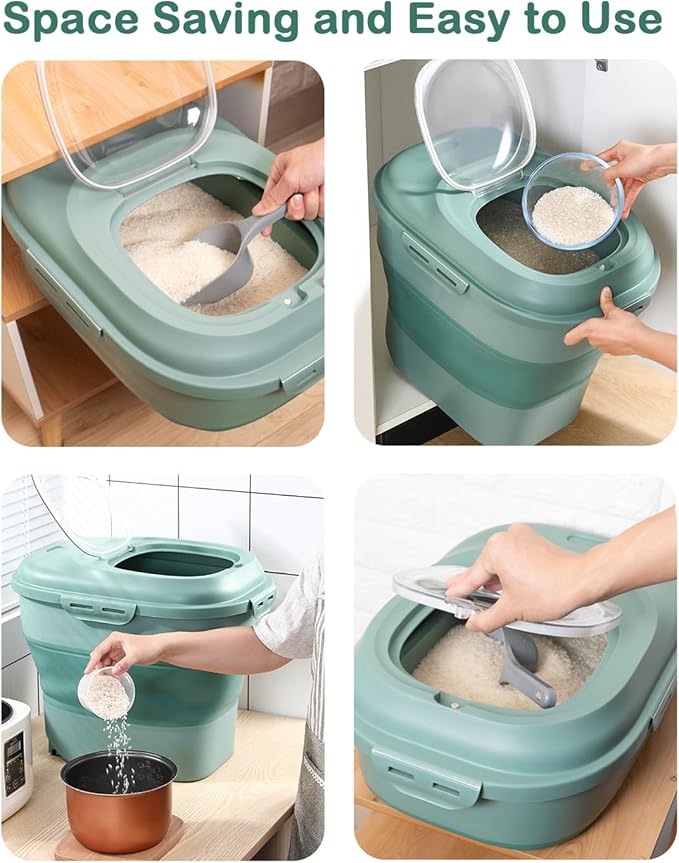 Space Saving and Easy to Use