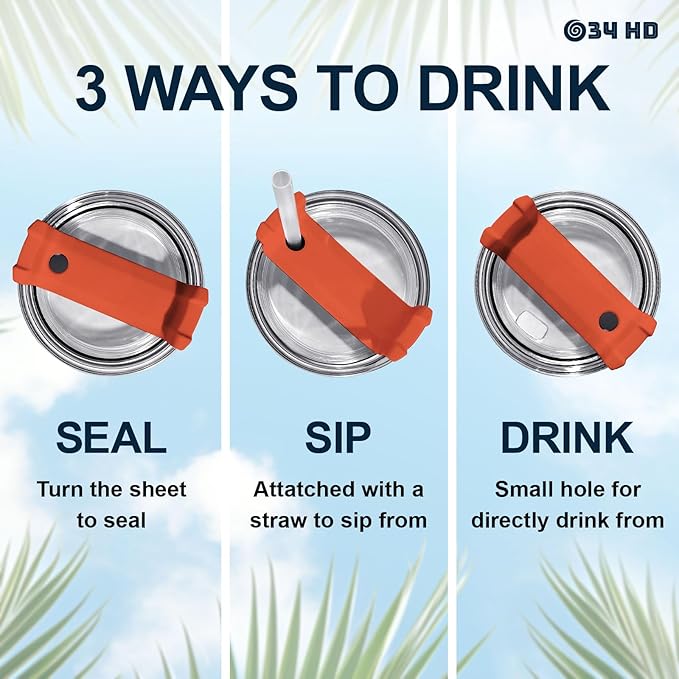 34 HD

3 WAYS TO DRINK

SEAL

Turn the sheet to seal

SIP

Attatched with a straw to sip from

DRINK

Small hole for directly drink from