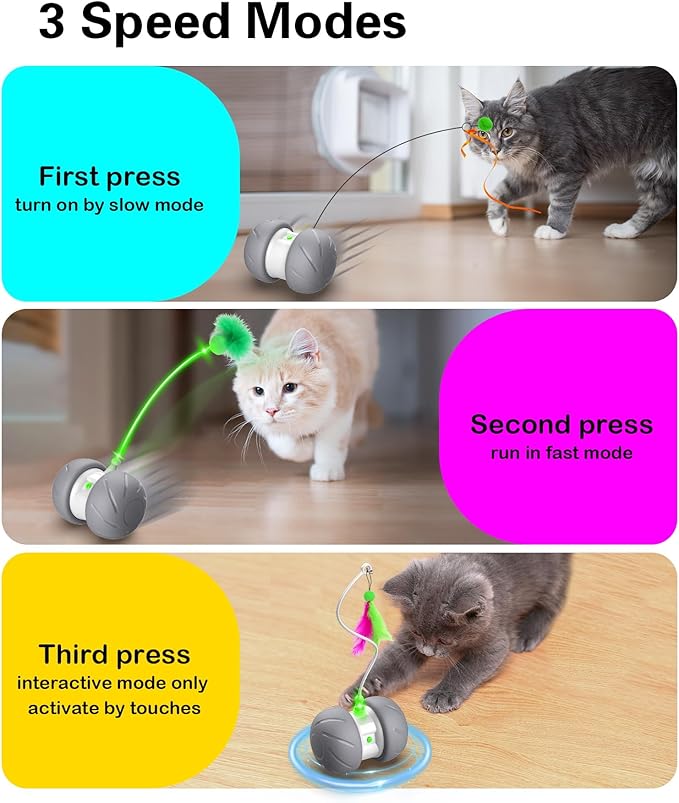 3 Speed Modes

First press
turn on by slow mode

Second press
run in fast mode

Third press
interactive mode only activate by touches