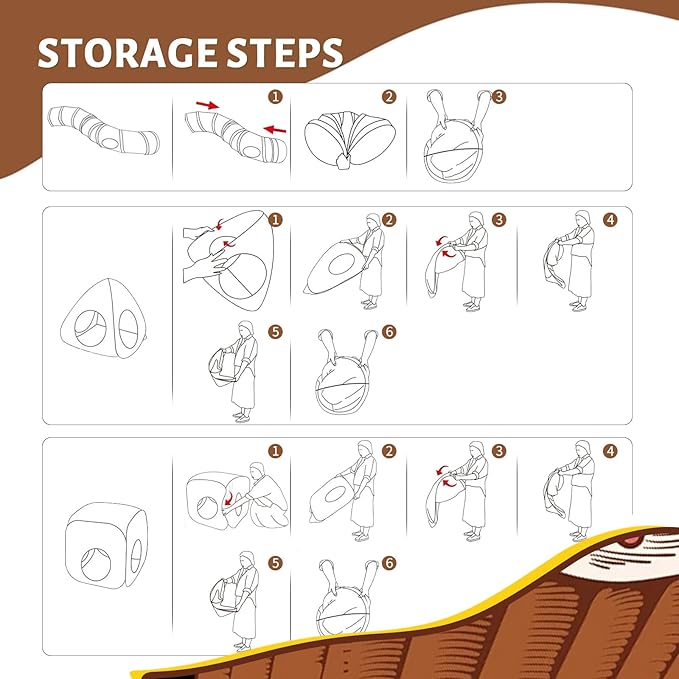 STORAGE STEPS

1 2 3

1 2 3 4

5 6

1 2 3 4

5 6