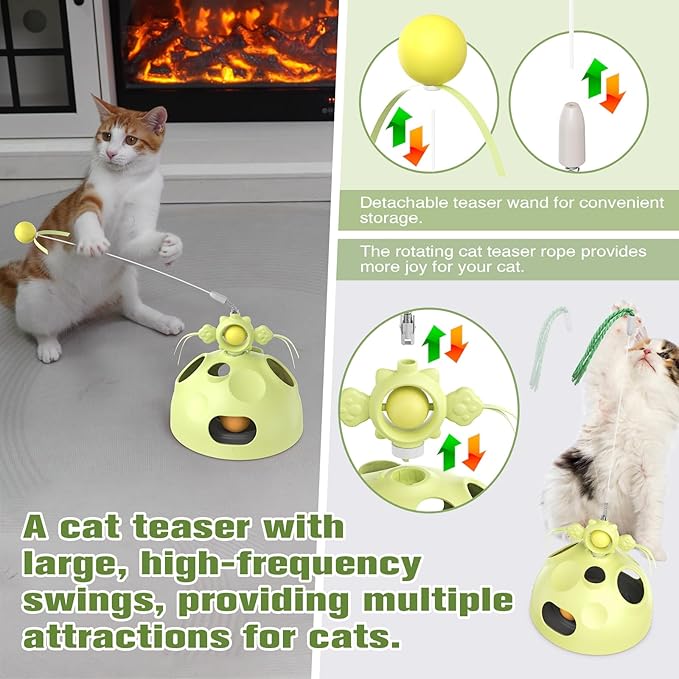 Detachable teaser wand for convenient storage.

The rotating cat teaser rope provides more joy for your cat.

A cat teaser with large, high-frequency swings, providing multiple attractions for cats.