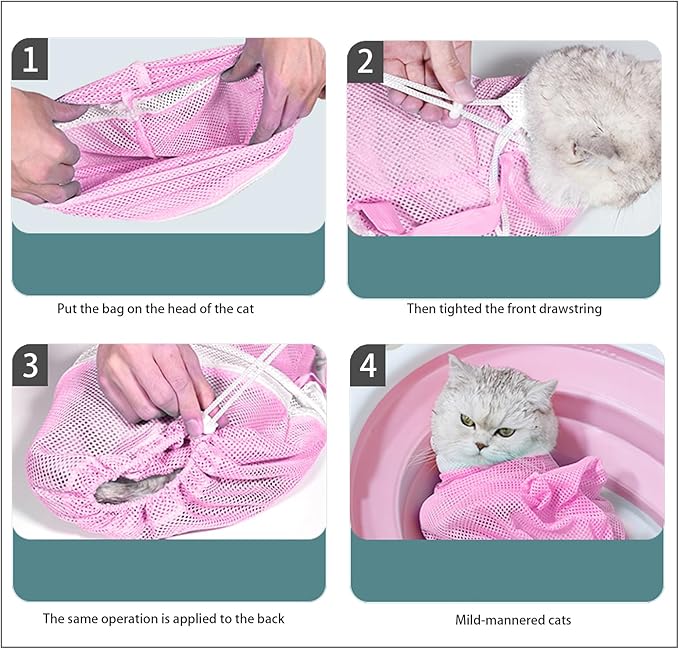 1

Put the bag on the head of the cat

2

Then tighted the front drawstring

3

The same operation is applied to the back

4

Mild-mannered cats