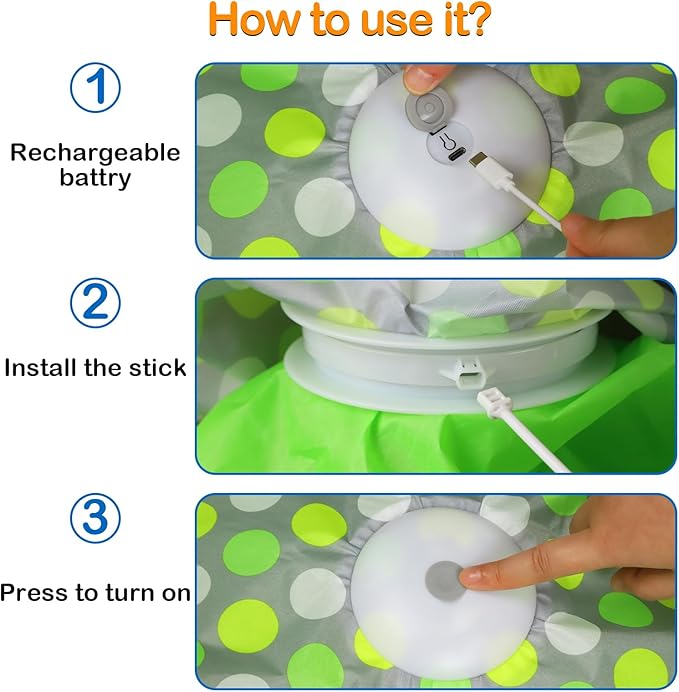 How to use it?

1

Rechargeable battry

2

Install the stick

3

Press to turn on