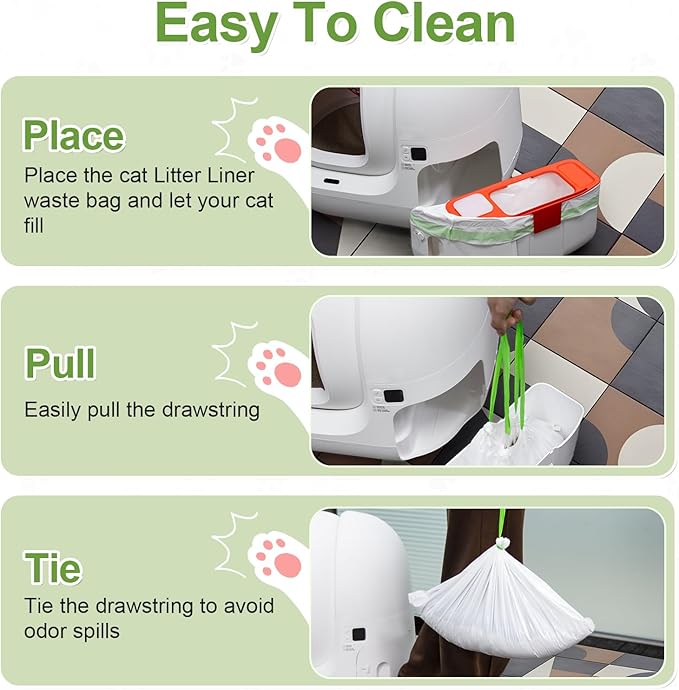 Easy To Clean

Place
Place the cat Litter Liner waste bag and let your cat fill

Pull
Easily pull the drawstring

Tie
Tie the drawstring to avoid odor spills