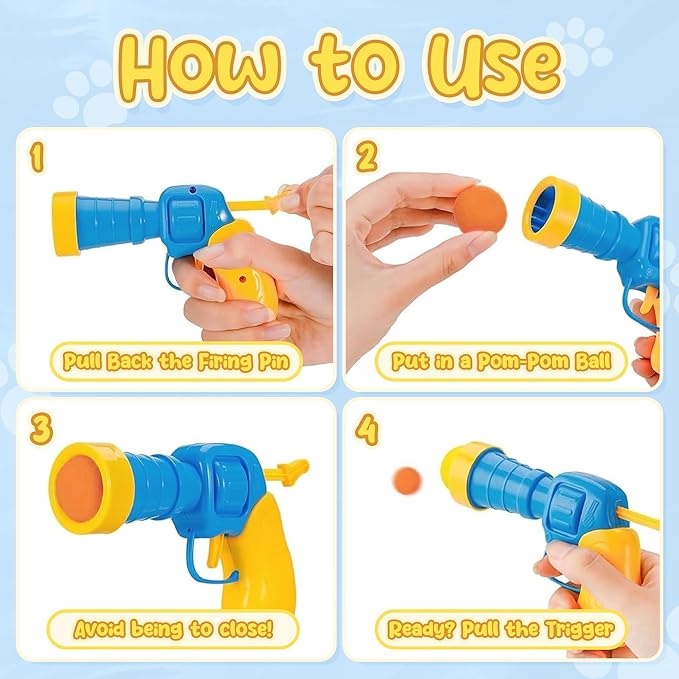 How to Use

1

Pull Back the Firing Pin

2

Put in a Pom-Pom Ball

3

Avoid being to close!

4

Ready? Pull the Trigger