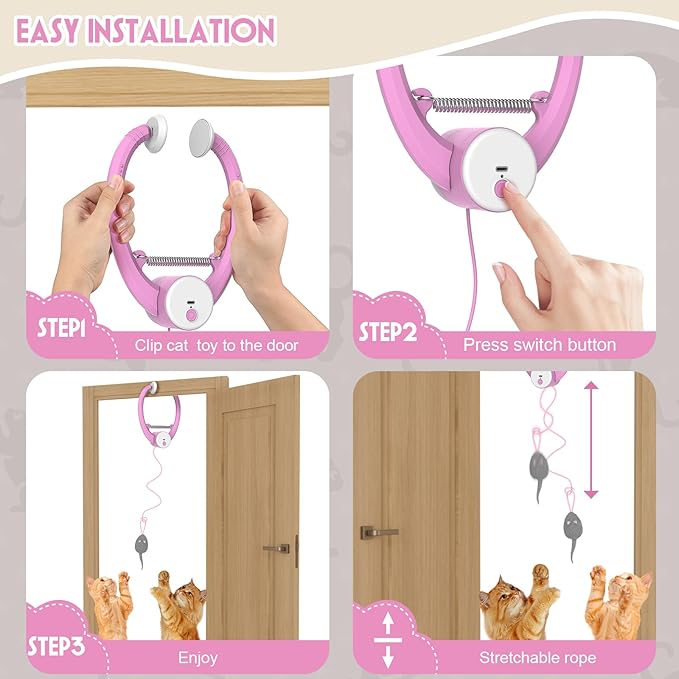 EASY INSTALLATION

STEP1
Clip cat  toy to the door

STEP2
Press switch button

STEP3
Enjoy

Stretchable rope