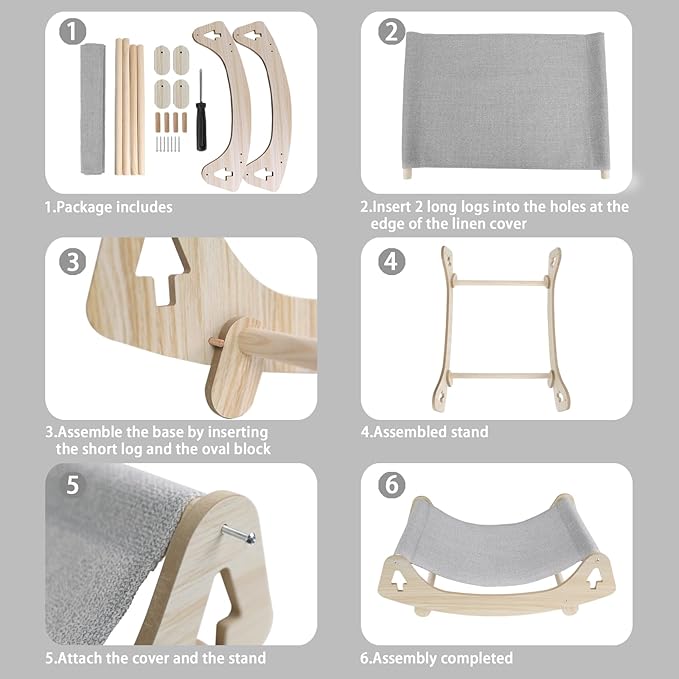 1

1.Package includes

2

2.Insert 2 long logs into the holes at the edge of the linen cover

3

3.Assemble the base by inserting the short log and the oval block

4

4.Assembled stand

5

5.Attach the cover and the stand

6

6.Assembly completed