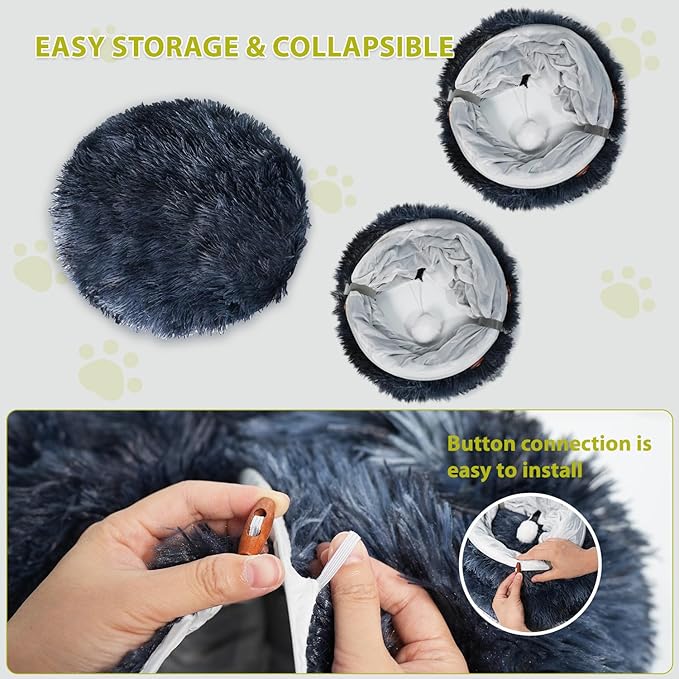 EASY STORAGE & COLLAPSIBLE

Button connection is easy to install